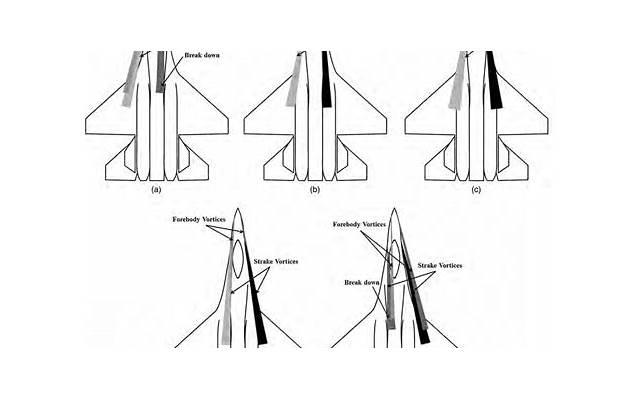 Break down

(a)

(b)

(c)

Forebody Vortices

Strake Vortices

Forebody Vortices

Strake Vortices

Break down